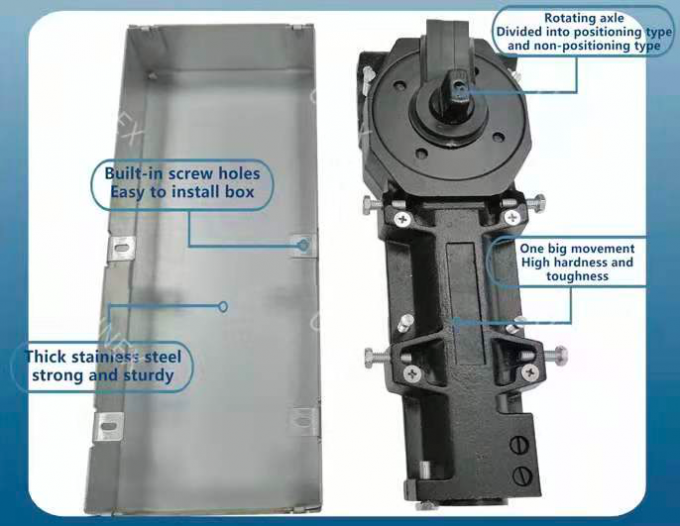 Rotating axle
Divided into positioning type and non-positioning type

Built-in screw holes
Easy to install box

One big movement
High hardness and toughness

Thick stainless steel
strong and sturdy